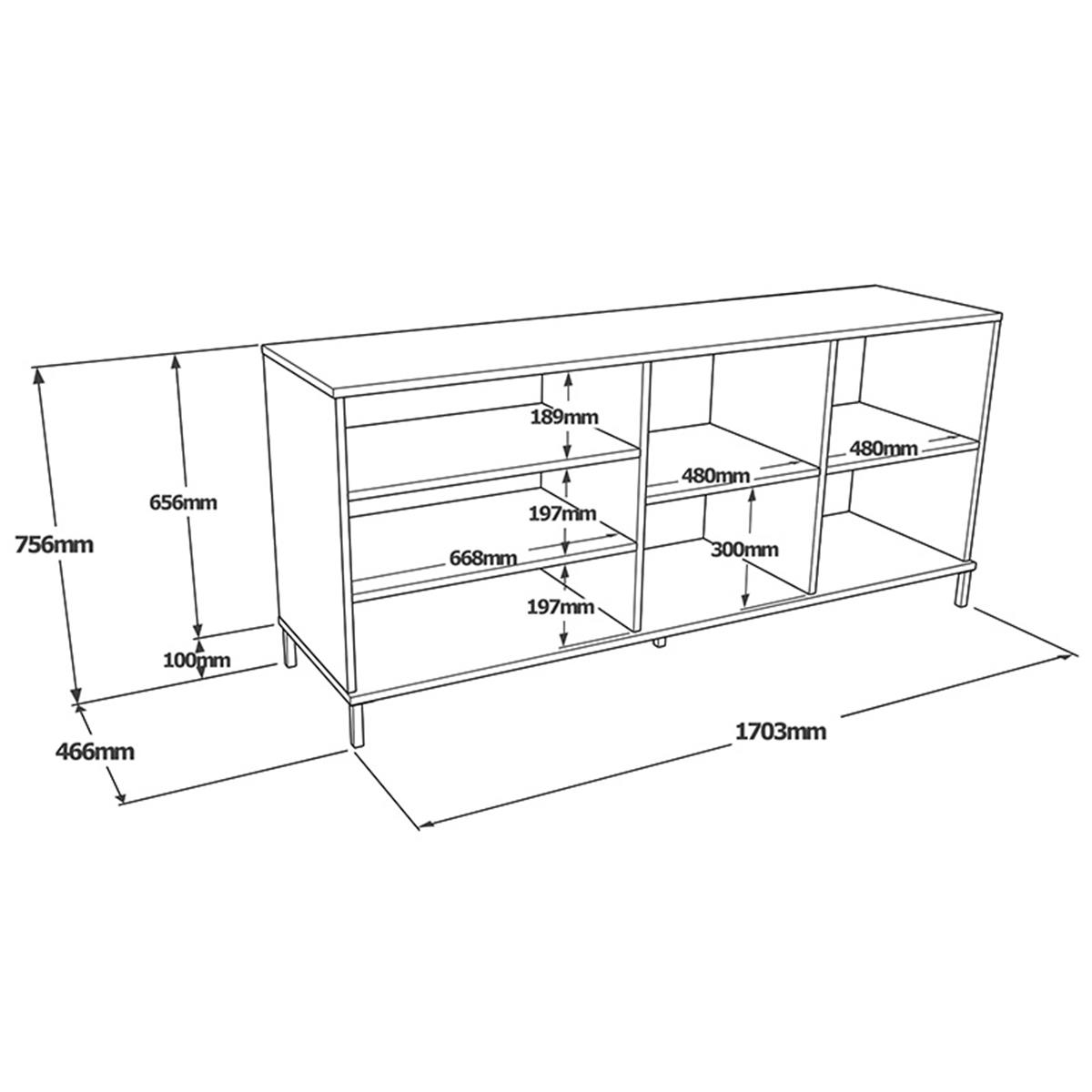 756mm
656mm
100mm
466mm
189mm
197mm
668mm
197mm
480mm
300mm
480mm
1703mm