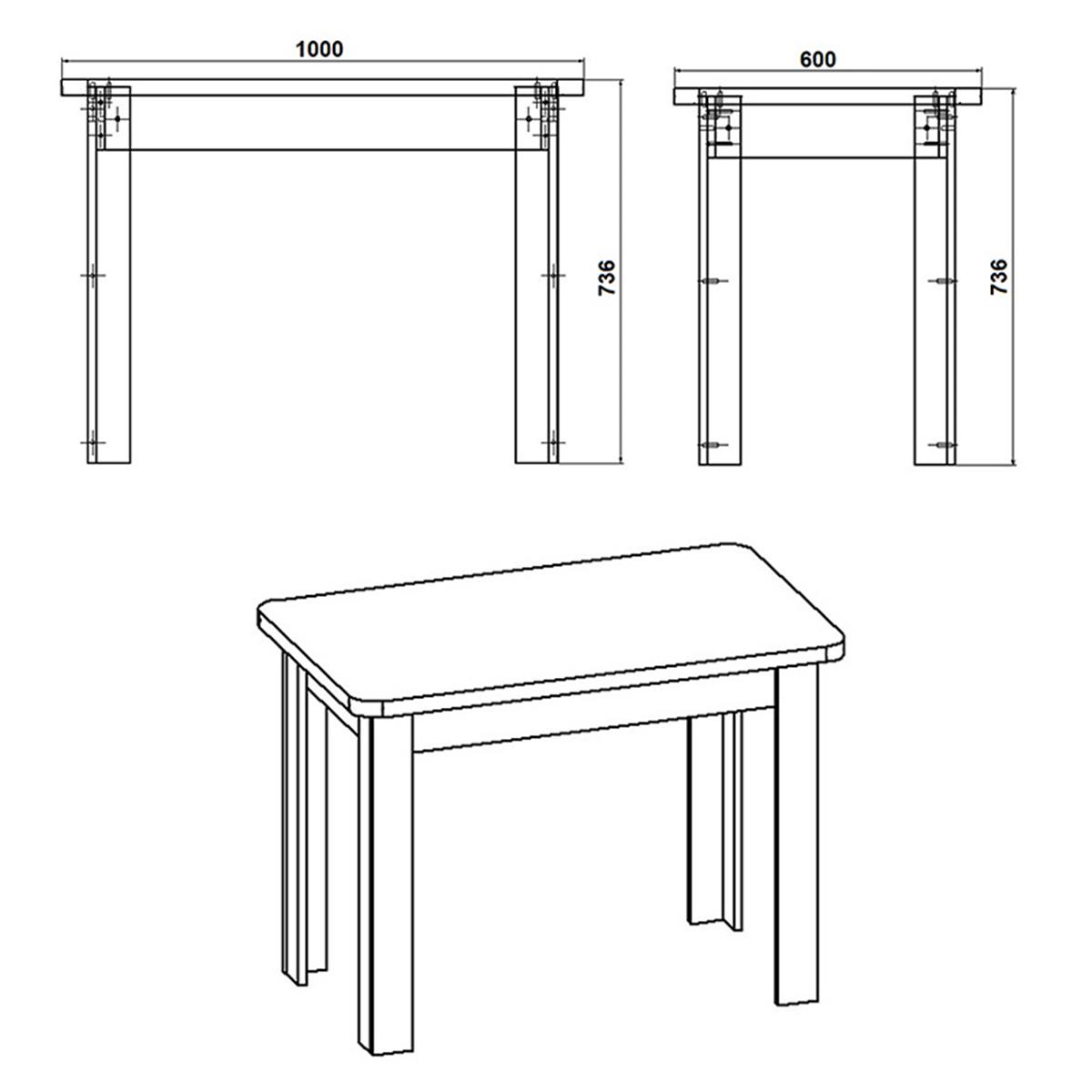 1000

736

600

736